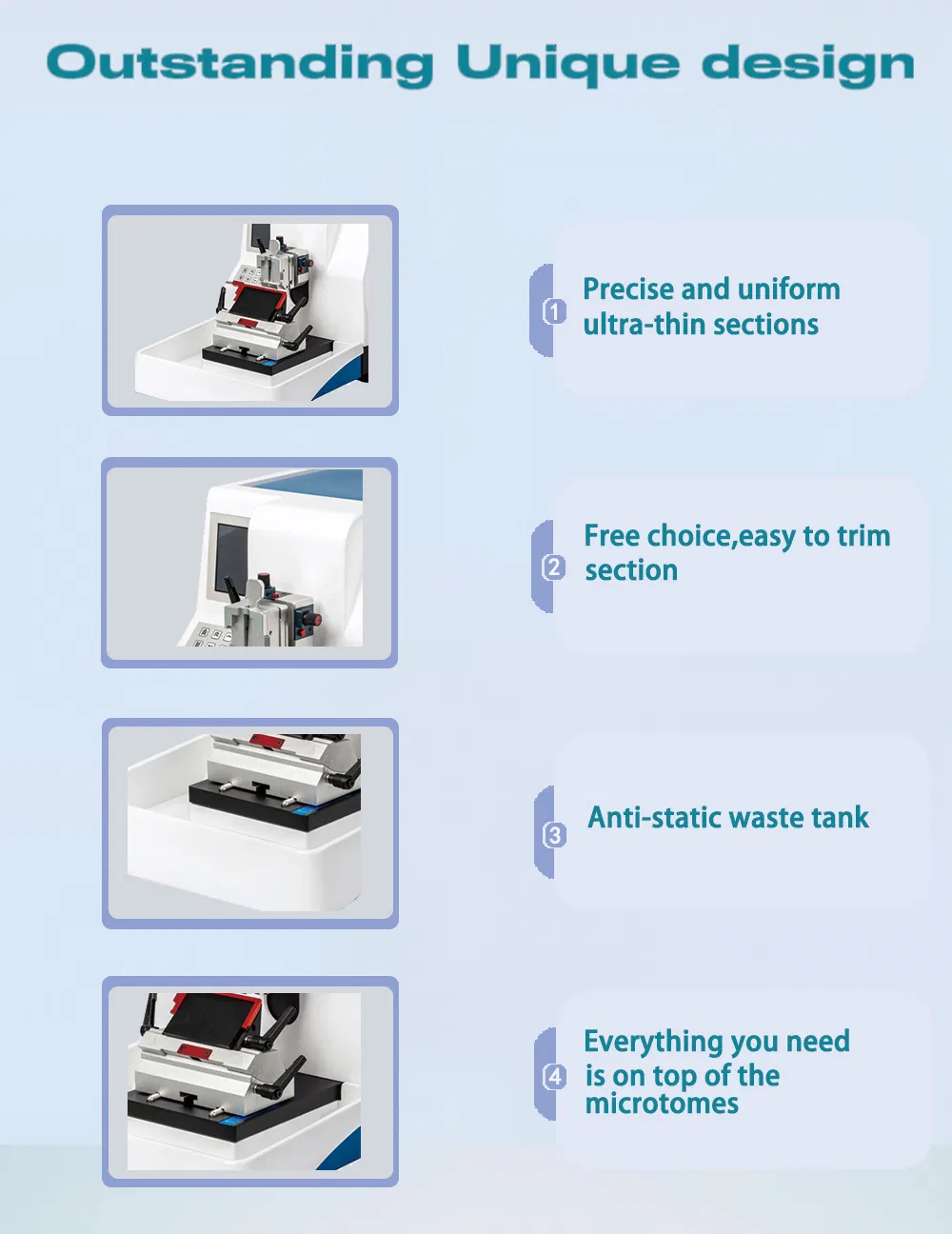 Outstanding Unique design

1 Precise and uniform ultra-thin sections

2 Free choice,easy to trim section

3 Anti-static waste tank

4 Everything you need is on top of the microtomes